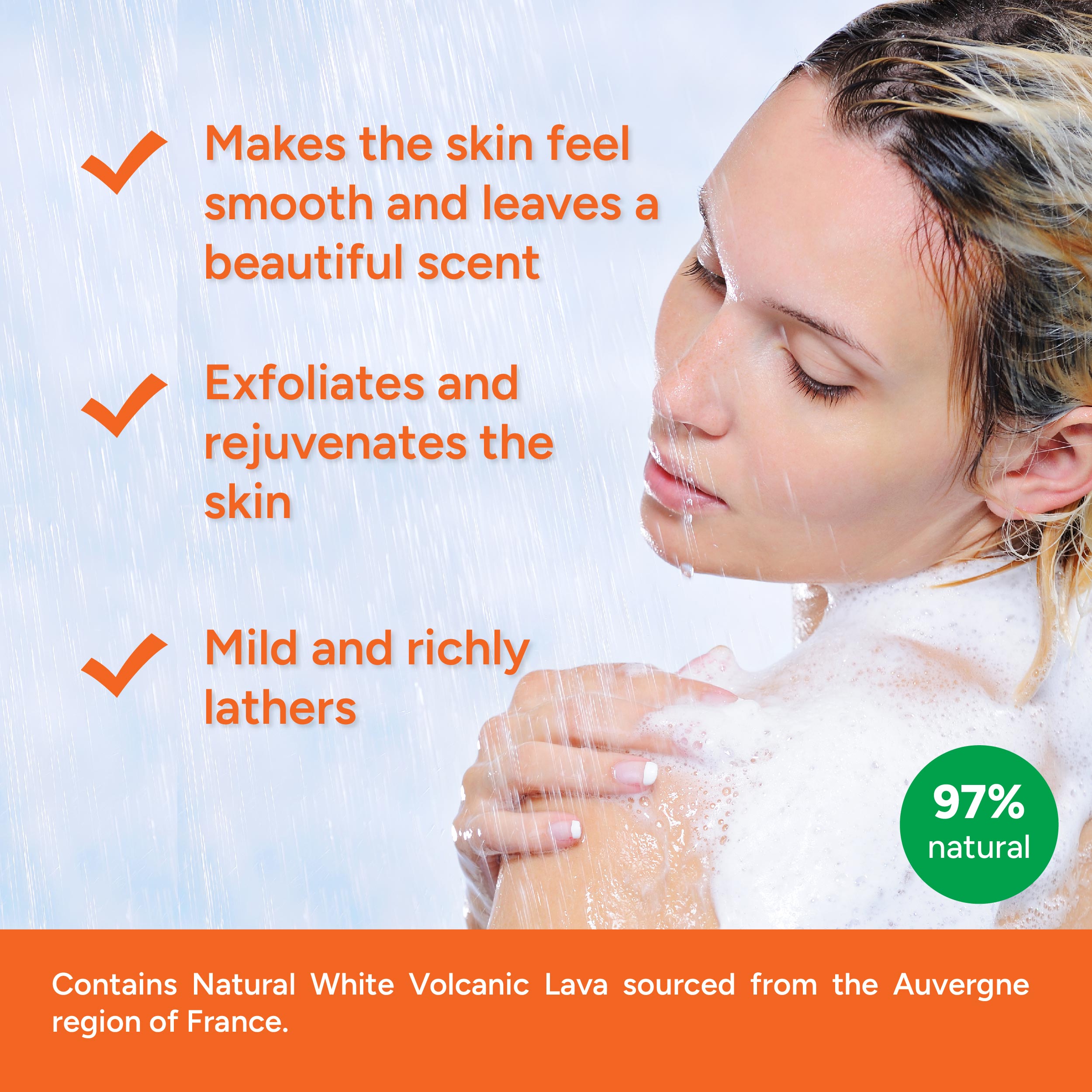 Makes the skin feel smooth and leaves a beautiful scent

Exfoliates and rejuvenates the skin

Mild and richly lathers

97% natural

Contains Natural White Volcanic Lava sourced from the Auvergne region of France.