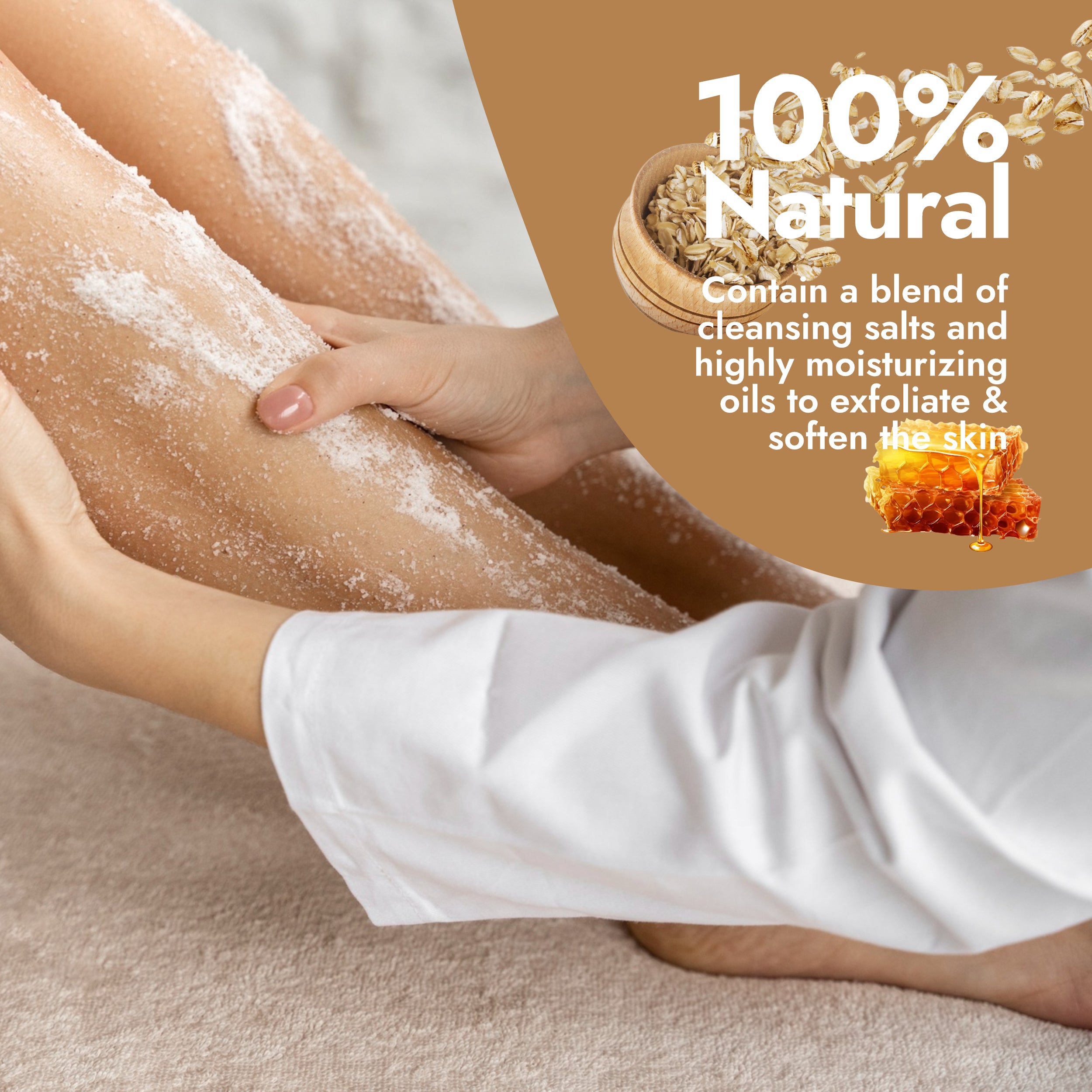 100%
Natural

Contain a blend of cleansing salts and highly moisturizing oils to exfoliate & soften the skin