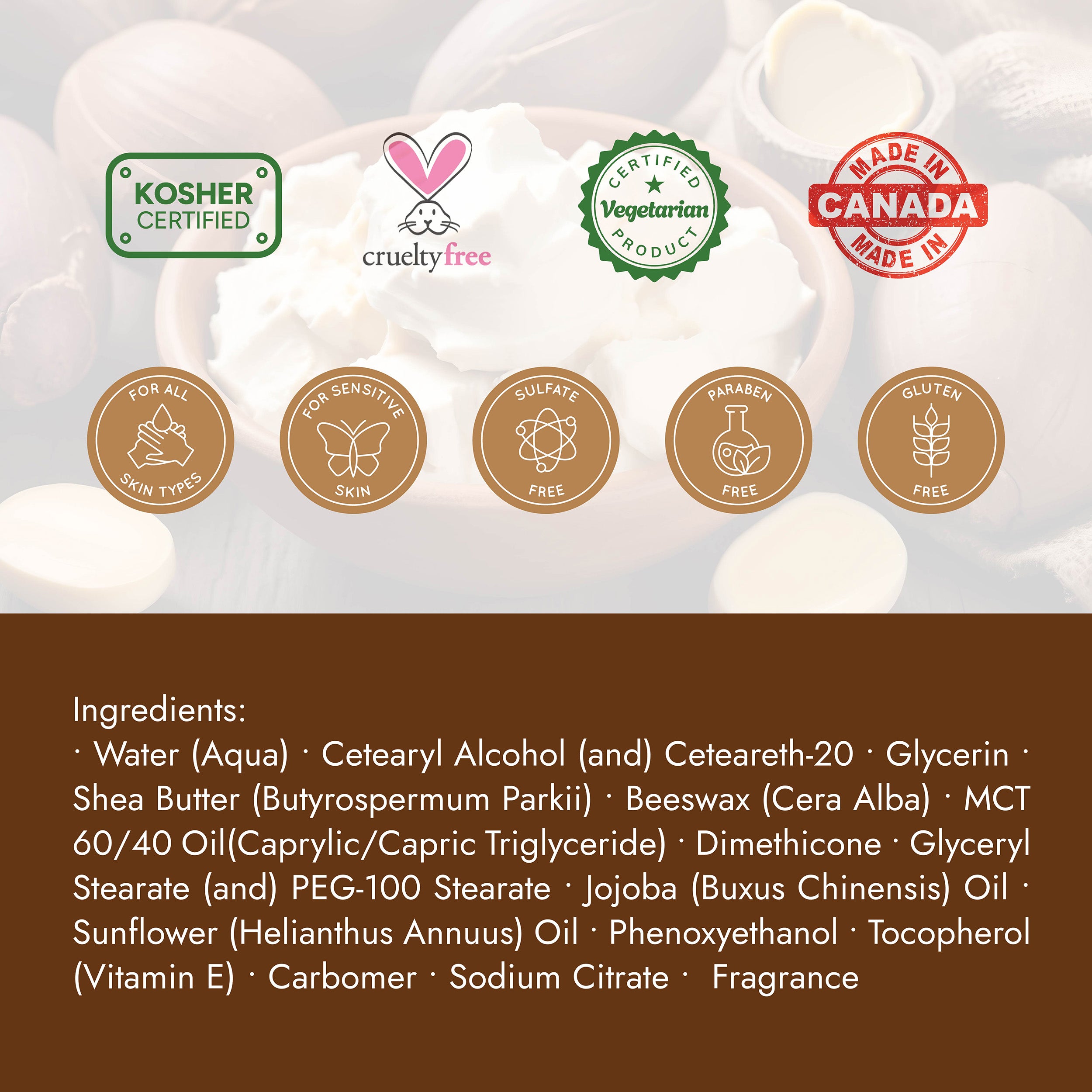 KOSHER CERTIFIED

crueltyfree

CERTIFIED Vegetarian PRODUCT

MADE IN CANADA MADE IN

FOR ALL SKIN TYPES

FOR SENSITIVE SKIN

SULFATE FREE

PARABEN FREE

GLUTEN FREE

Ingredients:
· Water (Aqua) · Cetearyl Alcohol (and) Ceteareth-20 · Glycerin · Shea Butter (Butyrospermum Parkii) · Beeswax (Cera Alba) · MCT 60/40 Oil(Caprylic/Capric Triglyceride) · Dimethicone · Glyceryl Stearate (and) PEG-100 Stearate · Jojoba (Buxus Chinensis) Oil · Sunflower (Helianthus Annuus) Oil · Phenoxyethanol · Tocopherol (Vitamin E) · Carbomer · Sodium Citrate · Fragrance