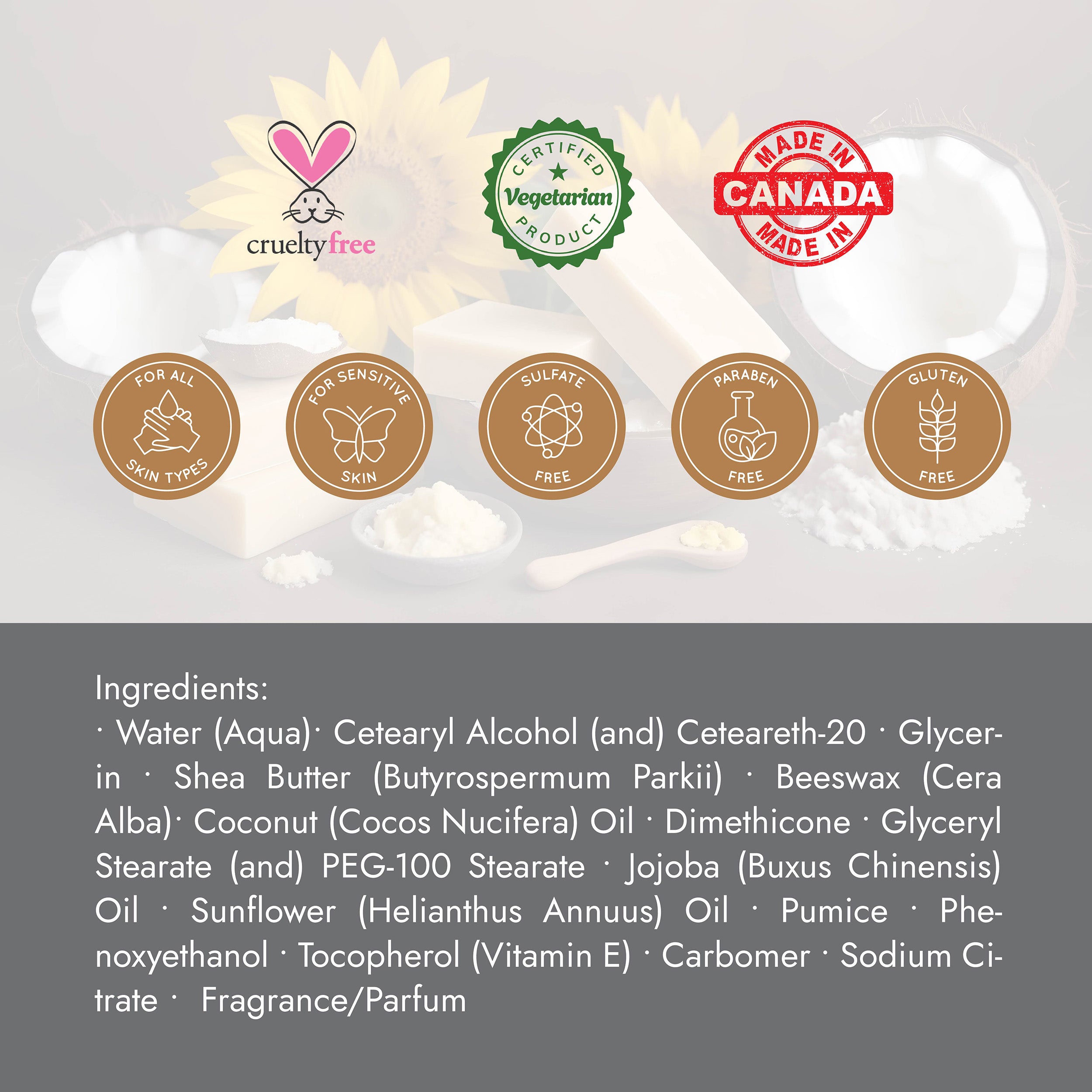 cruelty free

CERTIFIED
Vegetarian
PRODUCT

MADE IN
CANADA
MADE IN

FOR ALL SKIN TYPES

FOR SENSITIVE SKIN

SULFATE FREE

PARABEN FREE

GLUTEN FREE

Ingredients:
· Water (Aqua)· Cetearyl Alcohol (and) Ceteareth-20 · Glycerin · Shea Butter (Butyrospermum Parkii) · Beeswax (Cera Alba)· Coconut (Cocos Nucifera) Oil · Dimethicone · Glyceryl Stearate (and) PEG-100 Stearate · Jojoba (Buxus Chinensis) Oil · Sunflower (Helianthus Annuus) Oil · Pumice · Phenoxyethanol · Tocopherol (Vitamin E) · Carbomer · Sodium Citrate · Fragrance/Parfum