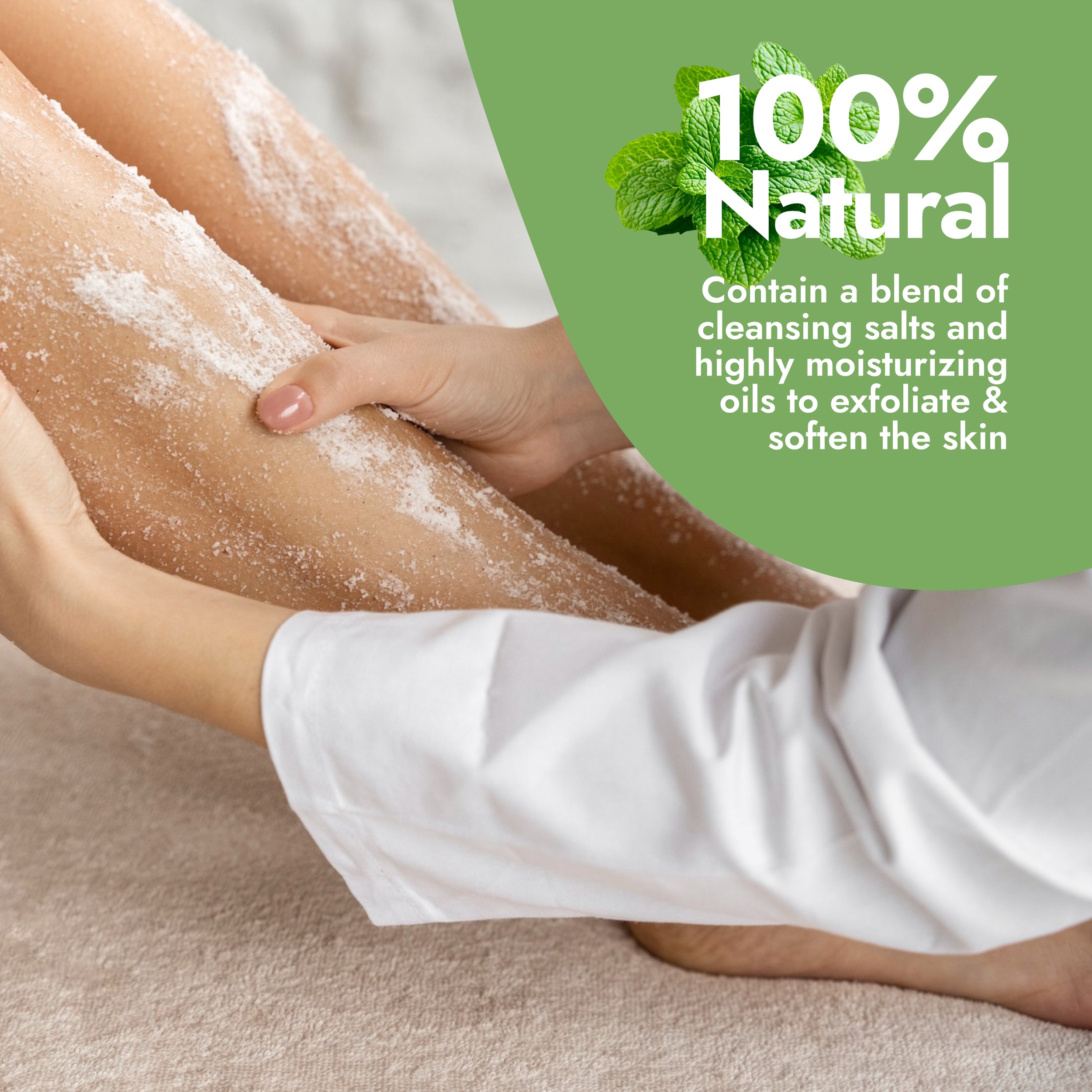 100% Natural

Contain a blend of cleansing salts and highly moisturizing oils to exfoliate & soften the skin