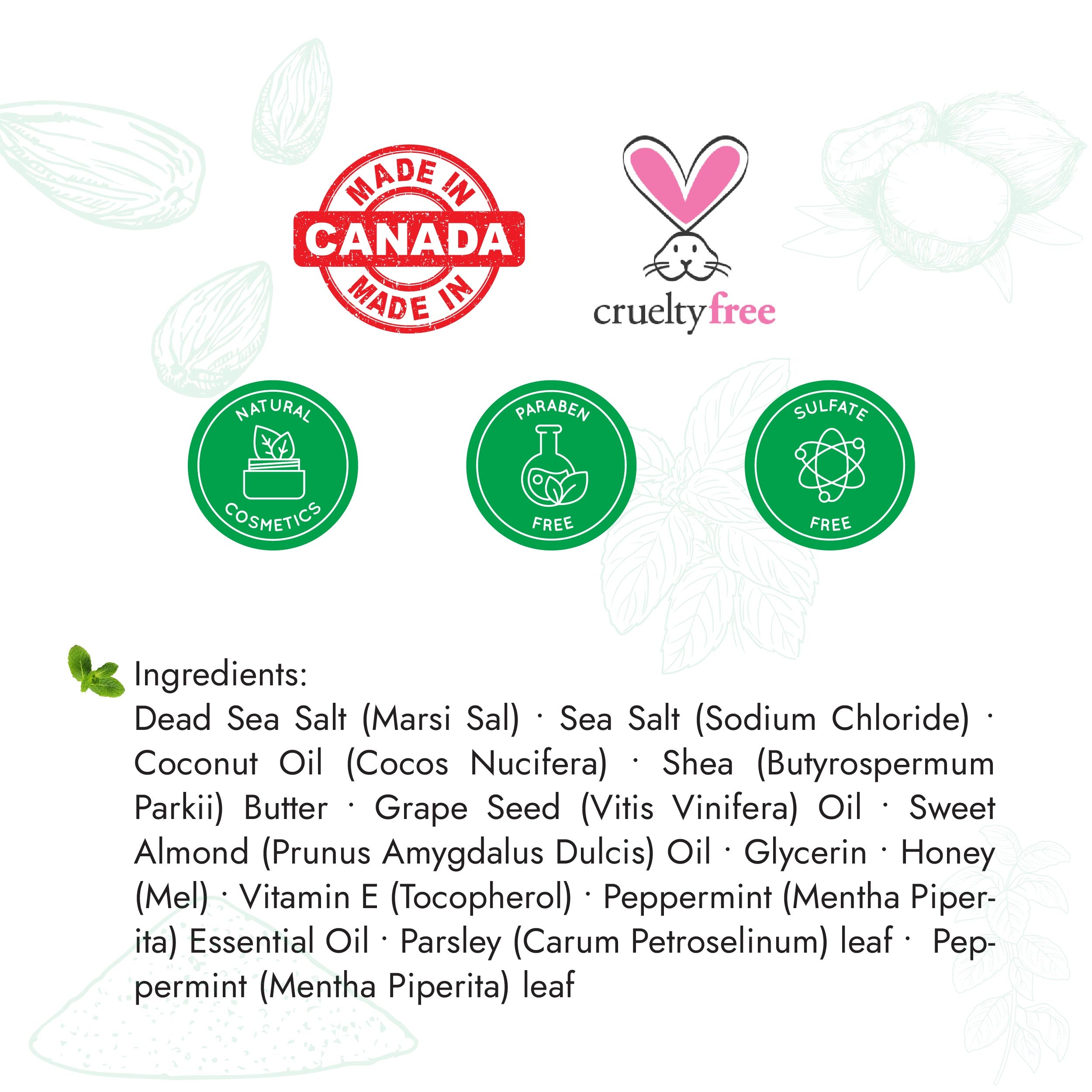 MADE IN
CANADA
MADE IN

crueltyfree

NATURAL
COSMETICS

PARABEN
FREE

SULFATE
FREE

Ingredients:
Dead Sea Salt (Marsi Sal) · Sea Salt (Sodium Chloride) · Coconut Oil (Cocos Nucifera) · Shea (Butyrospermum Parkii) Butter · Grape Seed (Vitis Vinifera) Oil · Sweet Almond (Prunus Amygdalus Dulcis) Oil · Glycerin · Honey (Mel) · Vitamin E (Tocopherol) · Peppermint (Mentha Piperita) Essential Oil · Parsley (Carum Petroselinum) leaf · Peppermint (Mentha Piperita) leaf