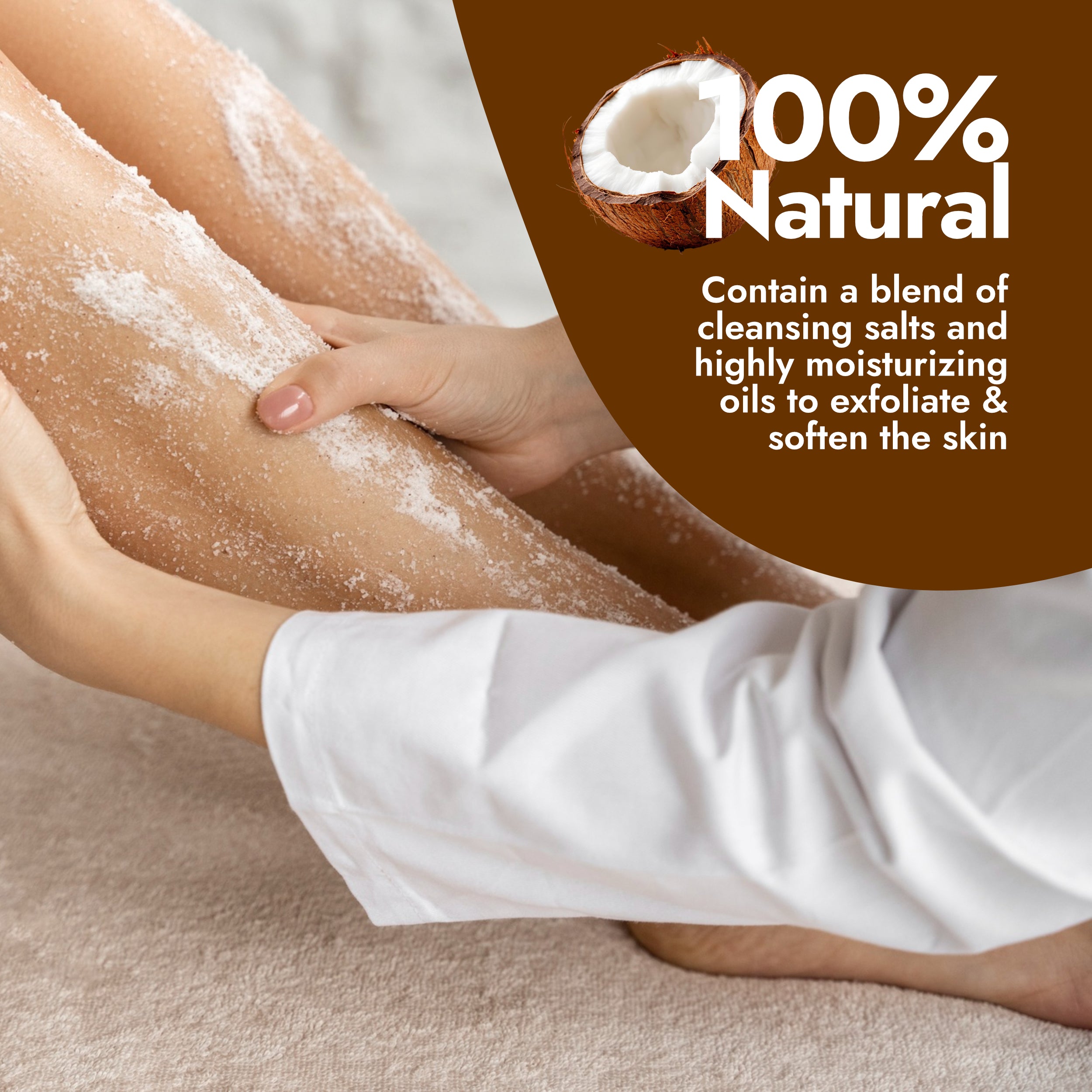 100% Natural

Contain a blend of cleansing salts and highly moisturizing oils to exfoliate & soften the skin